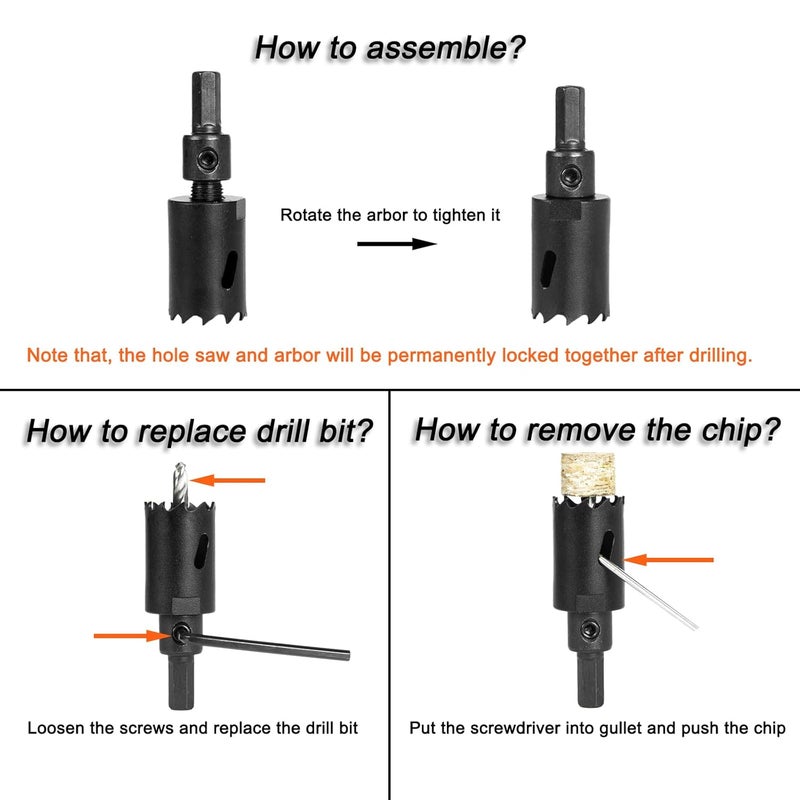 How to assemble?

Rotate the arbor to tighten it

Note that, the hole saw and arbor will be permanently locked together after drilling.

How to replace drill bit?

Loosen the screws and replace the drill bit

How to remove the chip?

Put the screwdriver into gullet and push the chip